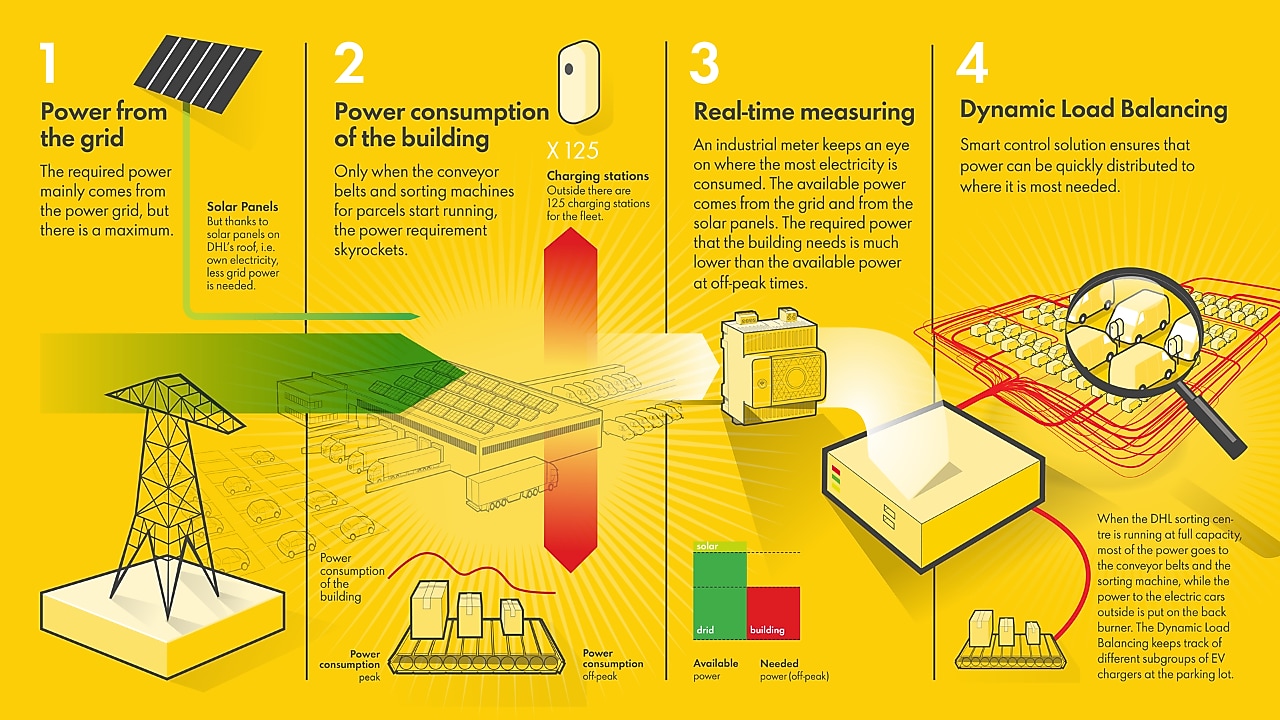 1

Power from the grid

The required power mainly comes from the power grid, but there is a maximum.

Solar Panels
But thanks to solar panels on DHL's roof, i.e. own electricity, less grid power is needed.

2

Power consumption of the building

Only when the conveyor belts and sorting machines for parcels start running, the power requirement skyrockets.

X 125

Charging stations
Outside there are 125 charging stations for the fleet.

Power consumption of the building

Power consumption peak

Power consumption off-peak

3

Real-time measuring

An industrial meter keeps an eye on where the most electricity is consumed. The available power comes from the grid and from the solar panels. The required power that the building needs is much lower than the available power at off-peak times.

solar

drid

building

Available power

Needed power (off-peak)

4

Dynamic Load Balancing

Smart control solution ensures that power can be quickly distributed to where it is most needed.

When the DHL sorting centre is running at full capacity, most of the power goes to the conveyor belts and the sorting machine, while the power to the electric cars outside is put on the back burner. The Dynamic Load Balancing keeps track of different subgroups of EV chargers at the parking lot.